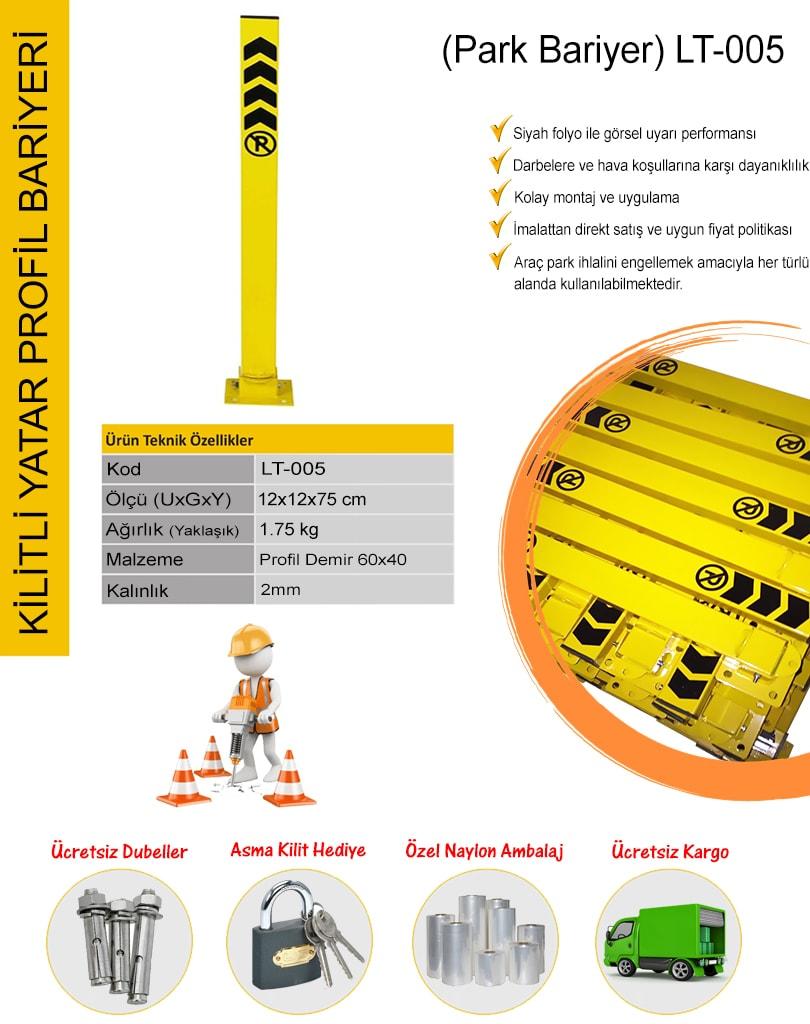 KİLİTLİ YATAR PROFİL BARİYERİ

(Park Bariyer) LT-005

Siyah folyo ile görsel uyarı performansı

Darbelere ve hava koşullarına karşı dayanıklılık

Kolay montaj ve uygulama

İmalattan direkt satış ve uygun fiyat politikası

Araç park ihlalini engellemek amacıyla her türlü alanda kullanılabilmektedir.

| Ürün Teknik Özellikler | |
|---|---|
| Kod | LT-005 |
| Ölçü (UxGxY) | 12x12x75 cm |
| Ağırlık (Yaklaşık) | 1.75 kg |
| Malzeme | Profil Demir 60x40 |
| Kalınlık | 2mm |

Ücretsiz Dubeller

Asma Kilit Hediye

Özel Naylon Ambalaj

Ücretsiz Kargo