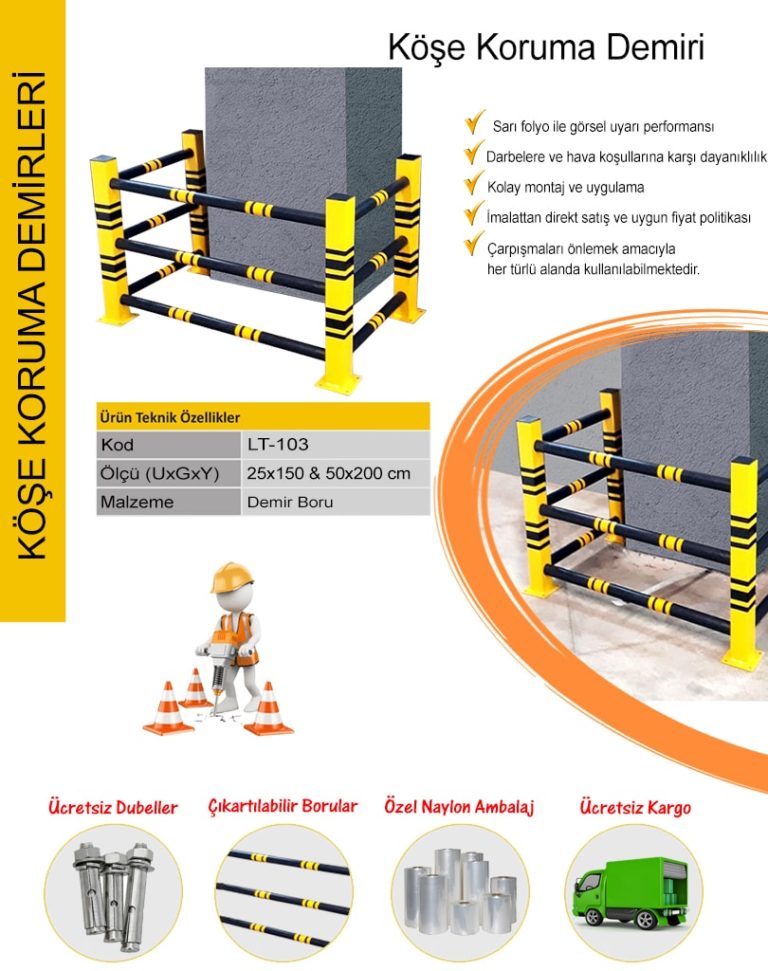 KÖŞE KORUMA DEMİRLERİ

Köşe Koruma Demiri

Sarı folyo ile görsel uyarı performansı

Darbelere ve hava koşullarına karşı dayanıklılık

Kolay montaj ve uygulama

İmalattan direkt satış ve uygun fiyat politikası

Çarpışmaları önlemek amacıyla her türlü alanda kullanılabilmektedir.

| Ürün Teknik Özellikler | |
|---|---|
| Kod | LT-103 |
| Ölçü (UxGxY) | 25x150 & 50x200 cm |
| Malzeme | Demir Boru |

Ücretsiz Dubeller

Çıkartılabilir Borular

Özel Naylon Ambalaj

Ücretsiz Kargo